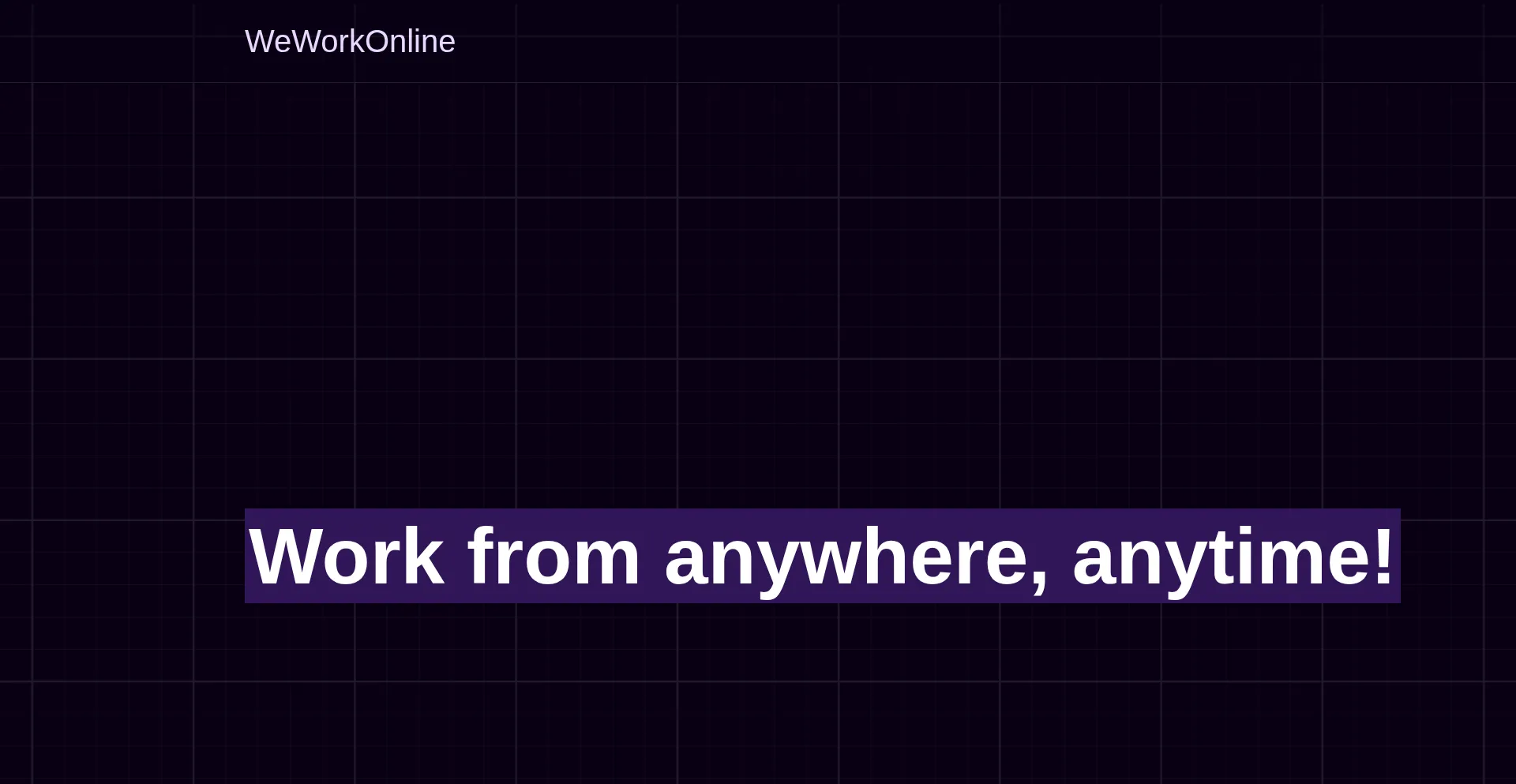 WeWorkOnline

Work from anywhere, anytime!